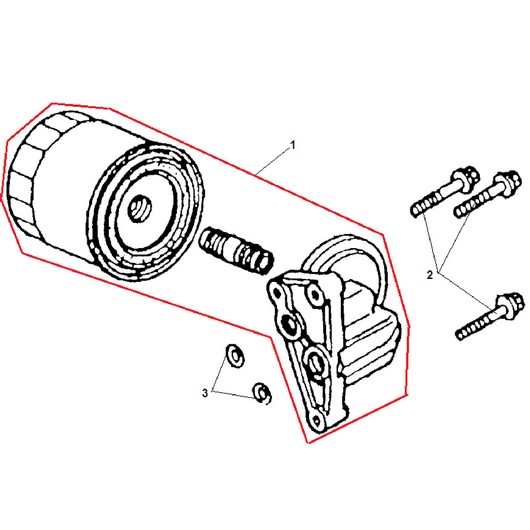 1
2
3